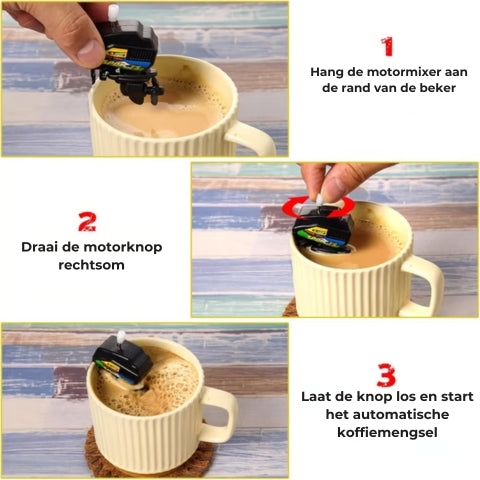 1

Hang de motormixer aan de rand van de beker

2

Draai de motorknop rechtsom

3

Laat de knop los en start het automatische koffiemengsel