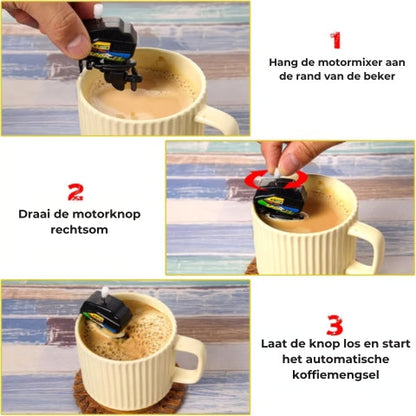 1
Hang de motormixer aan de rand van de beker

2
Draai de motorknop rechtsom

3
Laat de knop los en start het automatische koffiemengsel