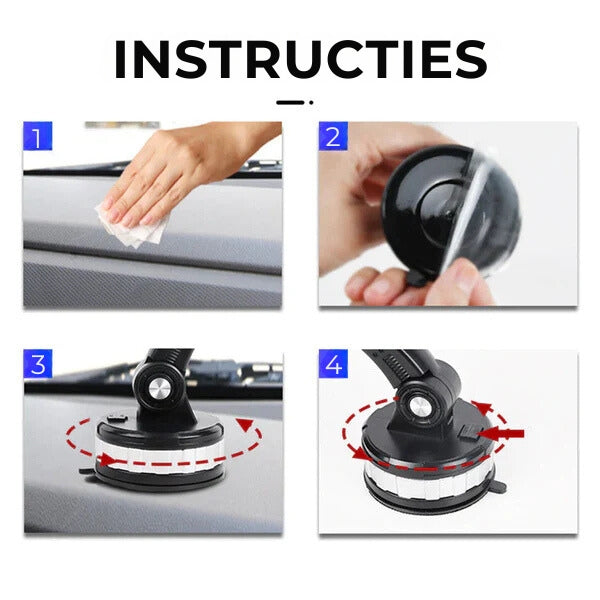 INSTRUCTIES

1

2

3

4