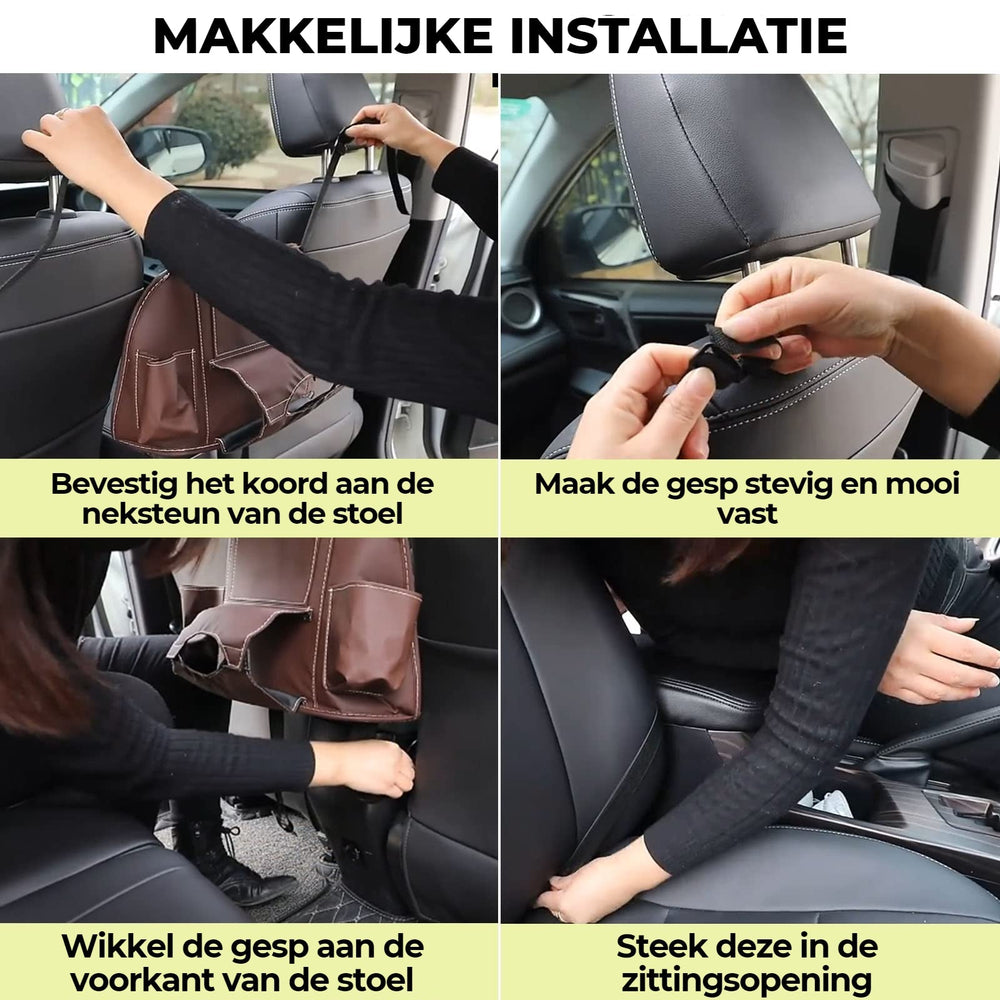 MAKKELIJKE INSTALLATIE

Bevestig het koord aan de neksteun van de stoel

Maak de gesp stevig en mooi vast

Wikkel de gesp aan de voorkant van de stoel

Steek deze in de zittingsopening