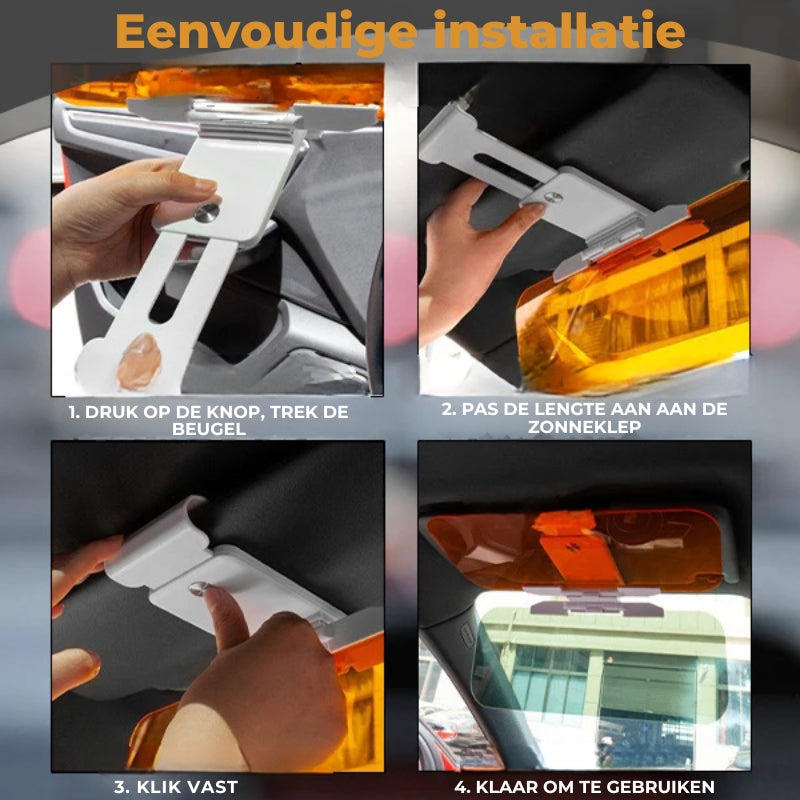 Eenvoudige installatie

1. DRUK OP DE KNOP, TREK DE BEUGEL

2. PAS DE LENGTE AAN AAN DE ZONNEKLEP

3. KLIK VAST

4. KLAAR OM TE GEBRUIKEN