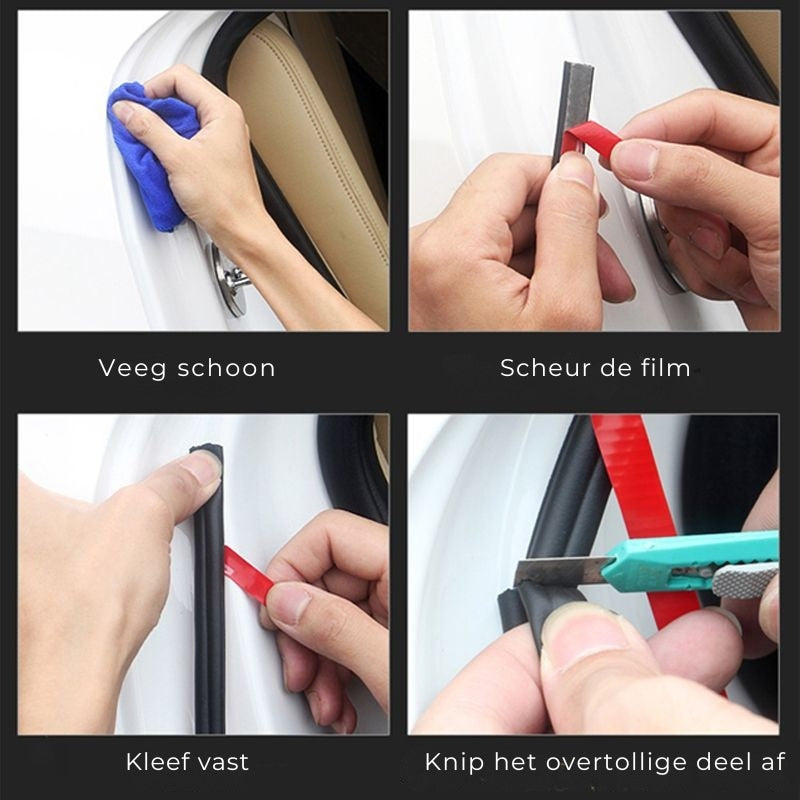 Veeg schoon

Scheur de film

Kleef vast

Knip het overtollige deel af