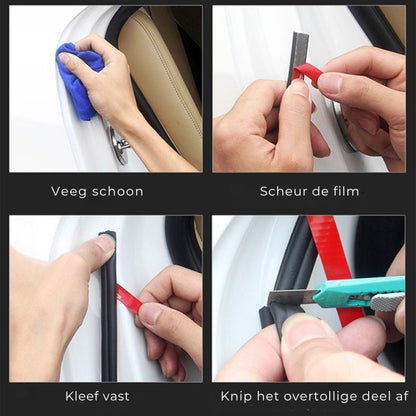 Veeg schoon

Scheur de film

Kleef vast

Knip het overtollige deel af