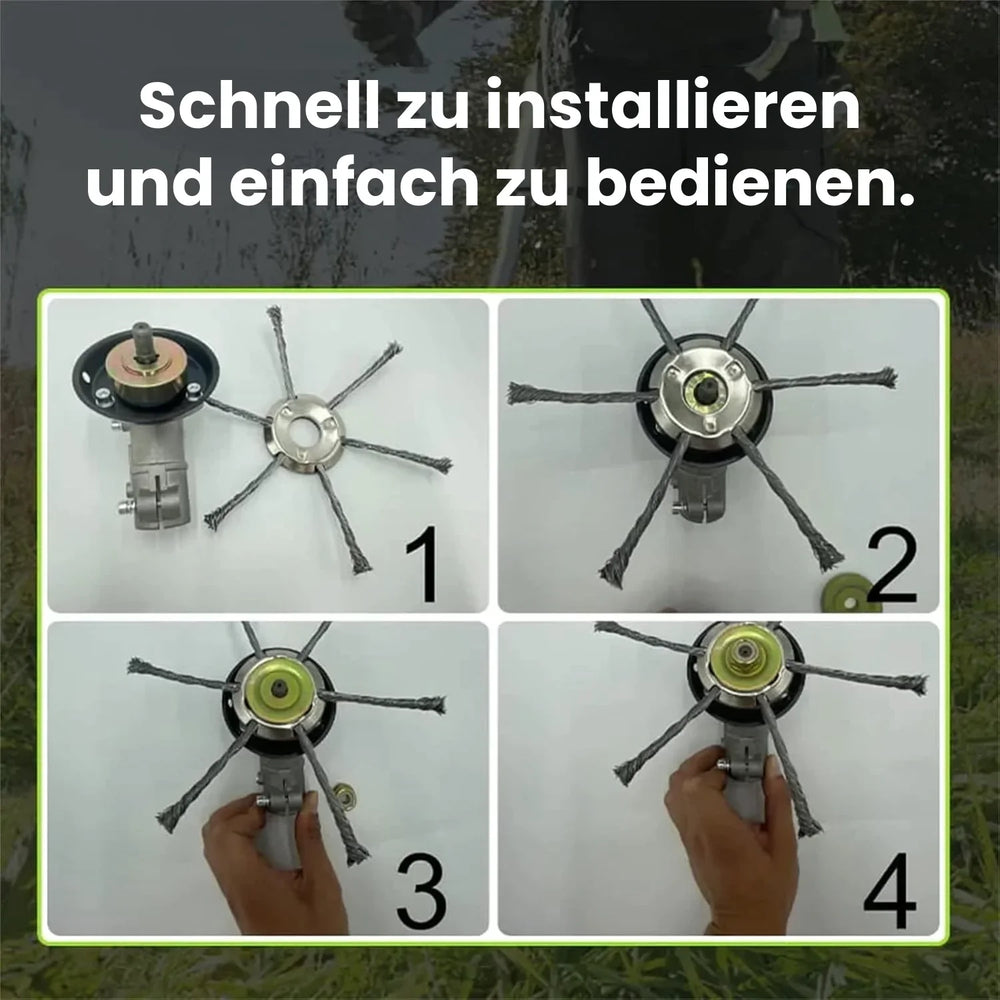 Schnell zu installieren und einfach zu bedienen.

1

2

3

4